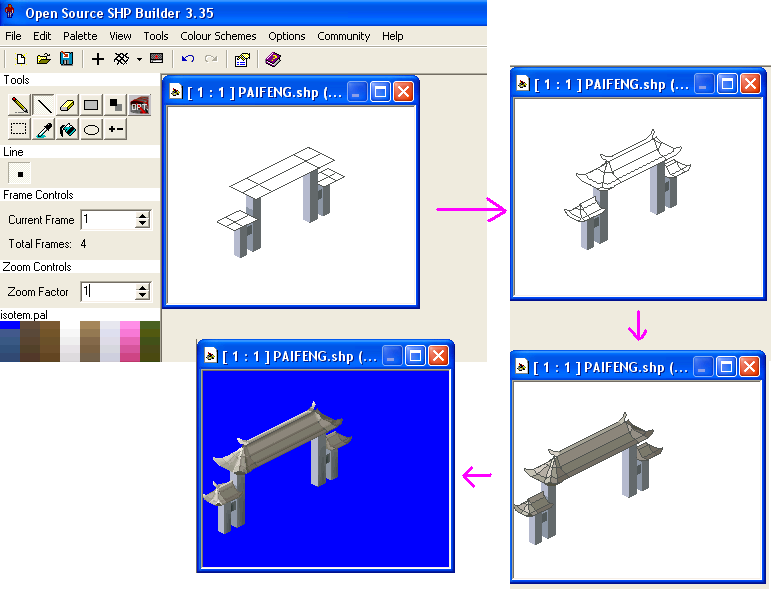 Open Source SHP Builder 3.35

File Edit Palette View Tools Colour Schemes Options Community Help

Tools

OPT.

Line

Frame Controls

Current Frame 1

Total Frames: 4

Zoom Controls

Zoom Factor 1

isotem.pal

[ 1 : 1 ] PAIFENG.shp (...

[ 1 : 1 ] PAIFENG.shp (...

[ 1 : 1 ] PAIFENG.shp (...

[ 1 : 1 ] PAIFENG.shp (...